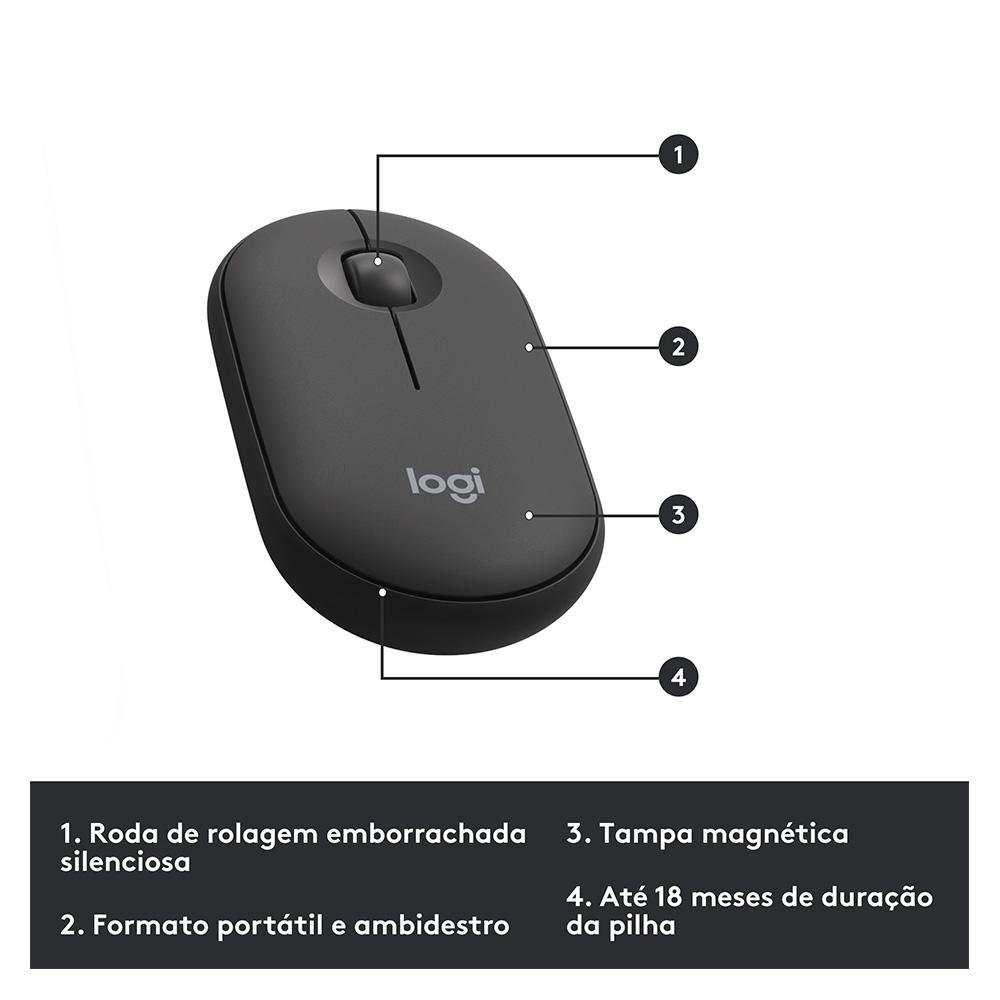 1

2

logi

3

4

1. Roda de rolagem emborrachada silenciosa

2. Formato portátil e ambidestro

3. Tampa magnética

4. Até 18 meses de duração da pilha